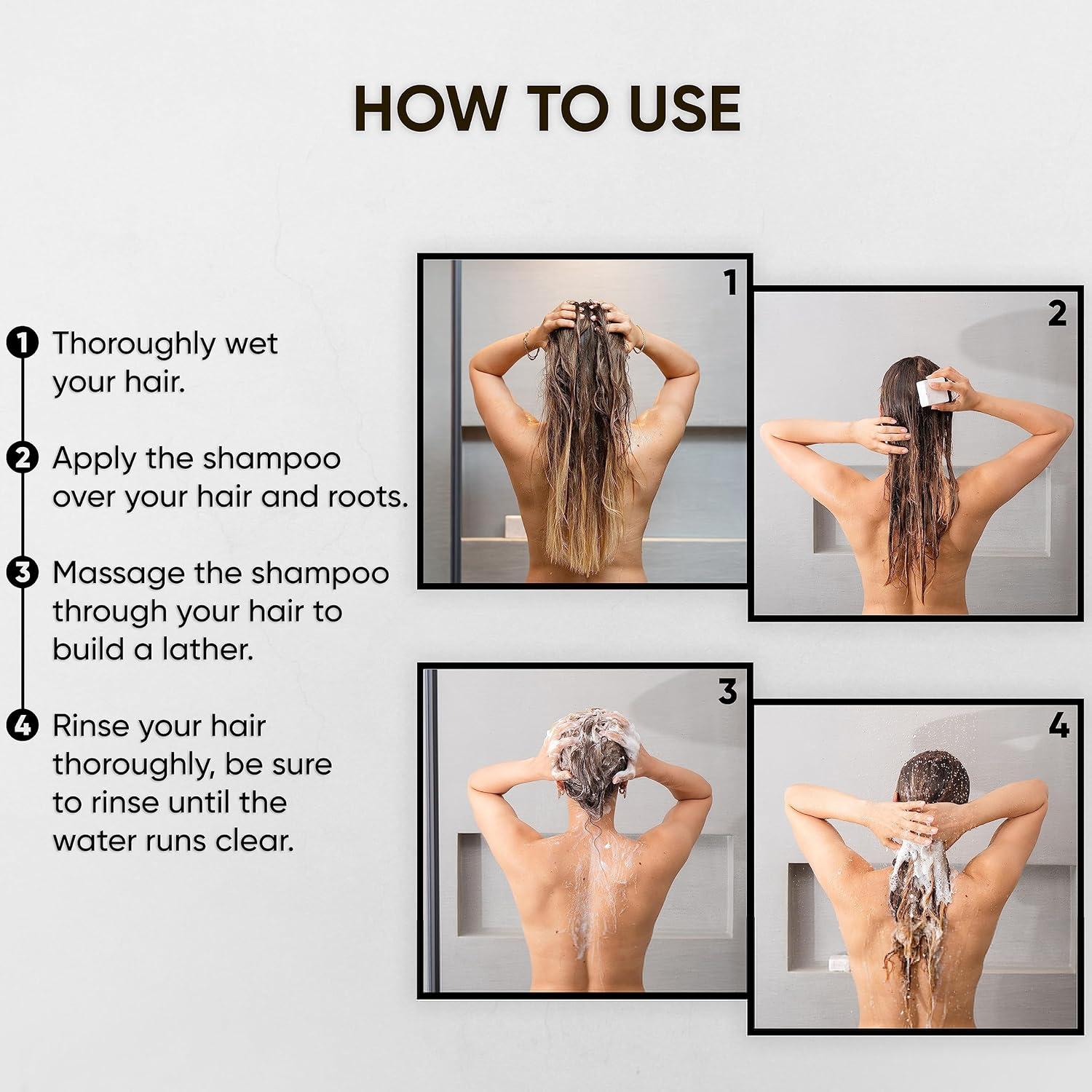 HOW TO USE

1 Thoroughly wet your hair.

2 Apply the shampoo over your hair and roots.

3 Massage the shampoo through your hair to build a lather.

4 Rinse your hair thoroughly, be sure to rinse until the water runs clear.

1

2

3

4