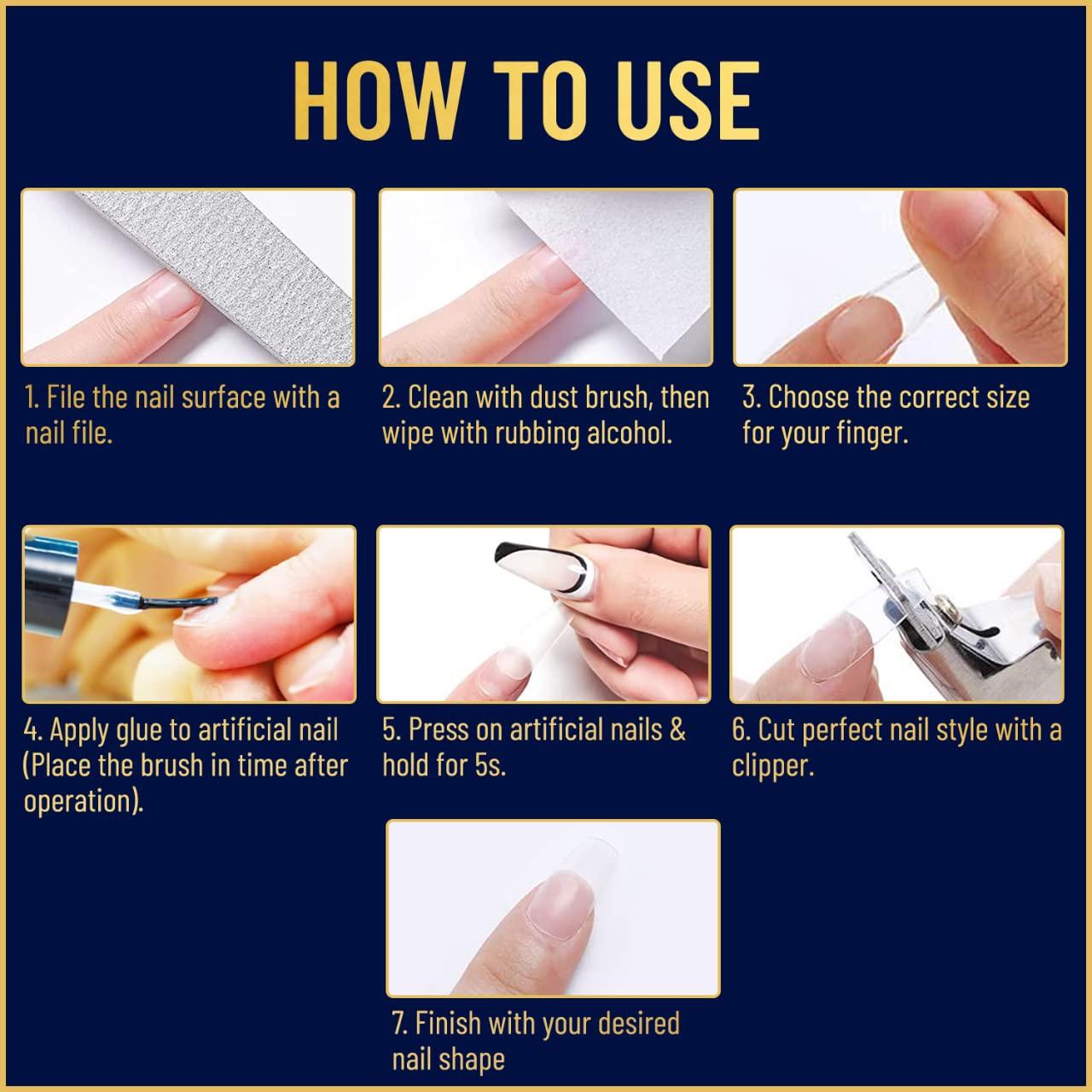 HOW TO USE

1. File the nail surface with a nail file.

2. Clean with dust brush, then wipe with rubbing alcohol.

3. Choose the correct size for your finger.

4. Apply glue to artificial nail (Place the brush in time after operation).

5. Press on artificial nails & hold for 5s.

6. Cut perfect nail style with a clipper.

7. Finish with your desired nail shape